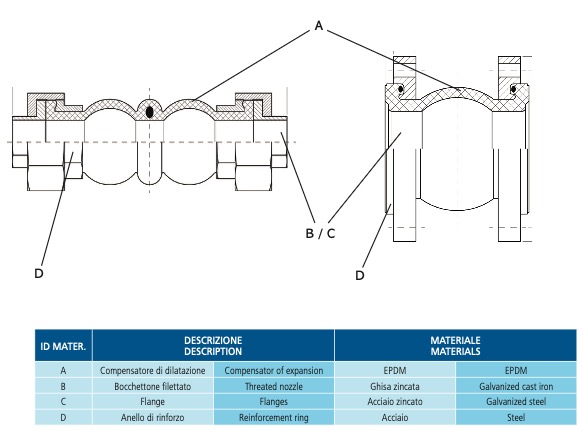 A

B / C

D

D

| ID MATER. | DESCRIZIONE DESCRIPTION | | MATERIALE MATERIALS | |
|---|---|---|---|---|
| A | Compensatore di dilatazione | Compensator of expansion | EPDM | EPDM |
| B | Bocchettone filettato | Threated nozzle | Ghisa zincata | Galvanized cast iron |
| C | Flange | Flanges | Acciaio zincato | Galvanized steel |
| D | Anello di rinforzo | Reinforcement ring | Acciaio | Steel |